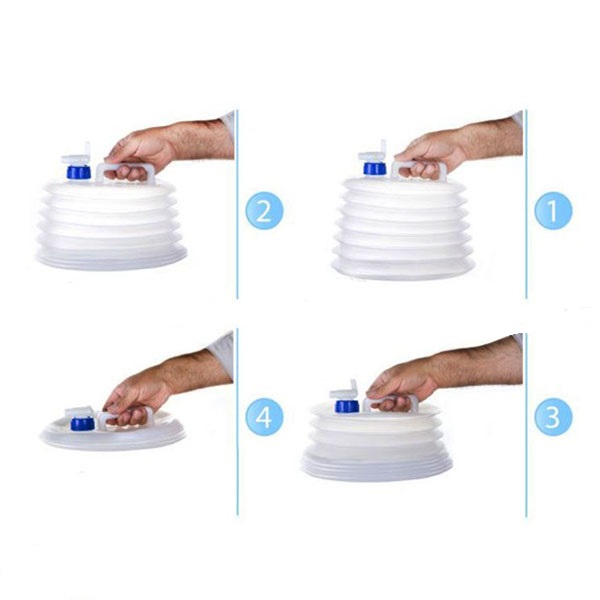 2

1

4

3