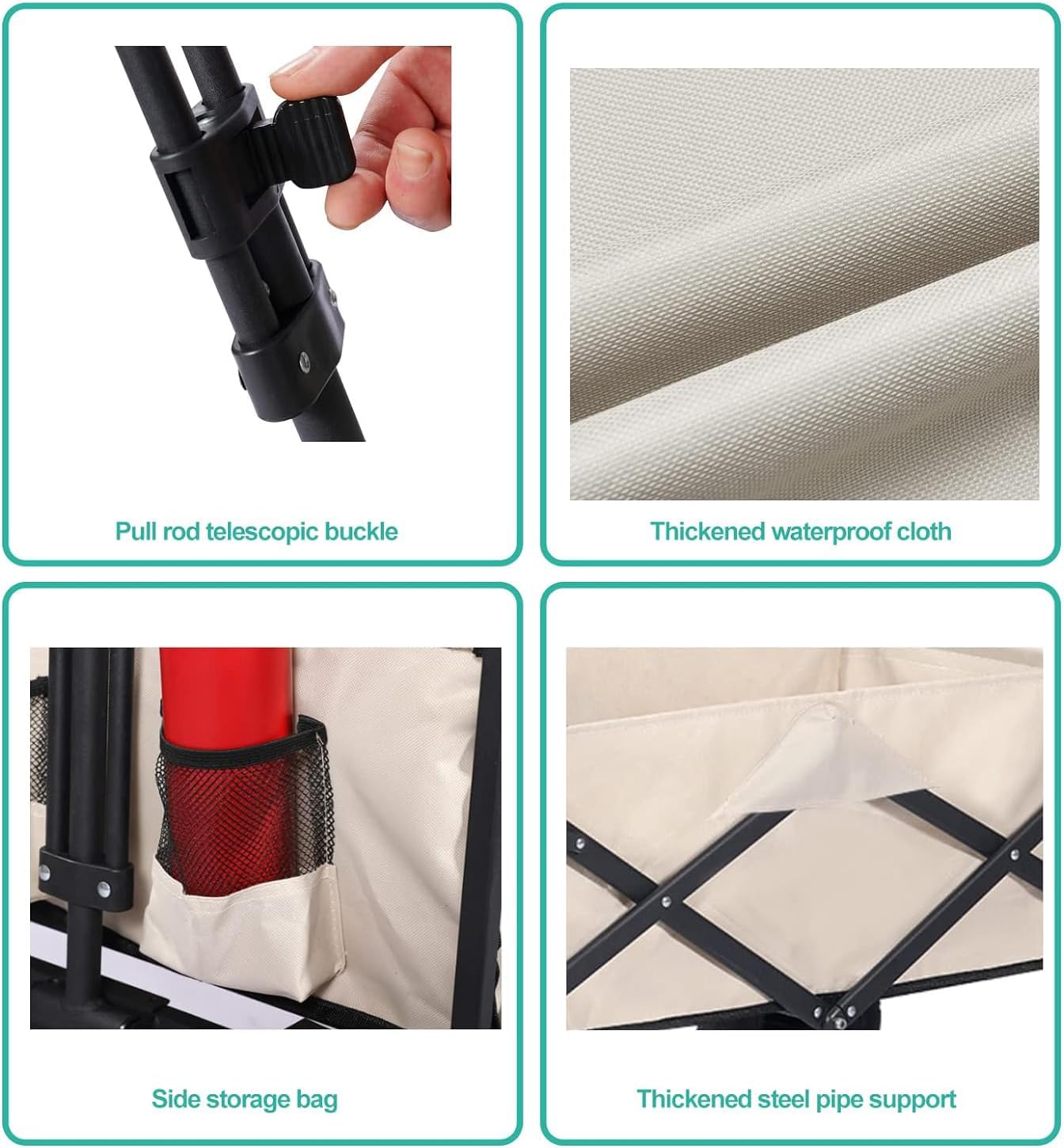 Pull rod telescopic buckle

Thickened waterproof cloth

Side storage bag

Thickened steel pipe support