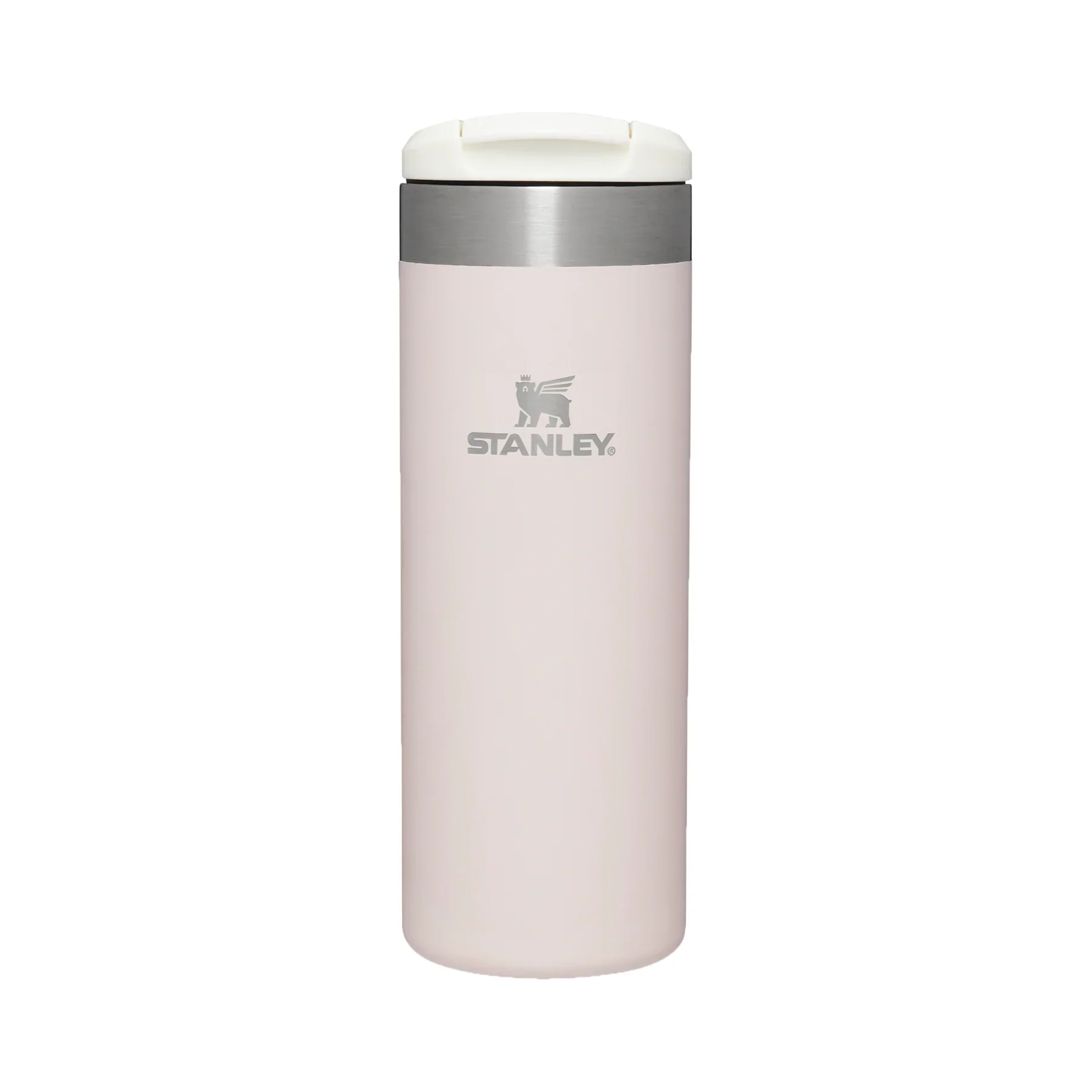 STANLEY®