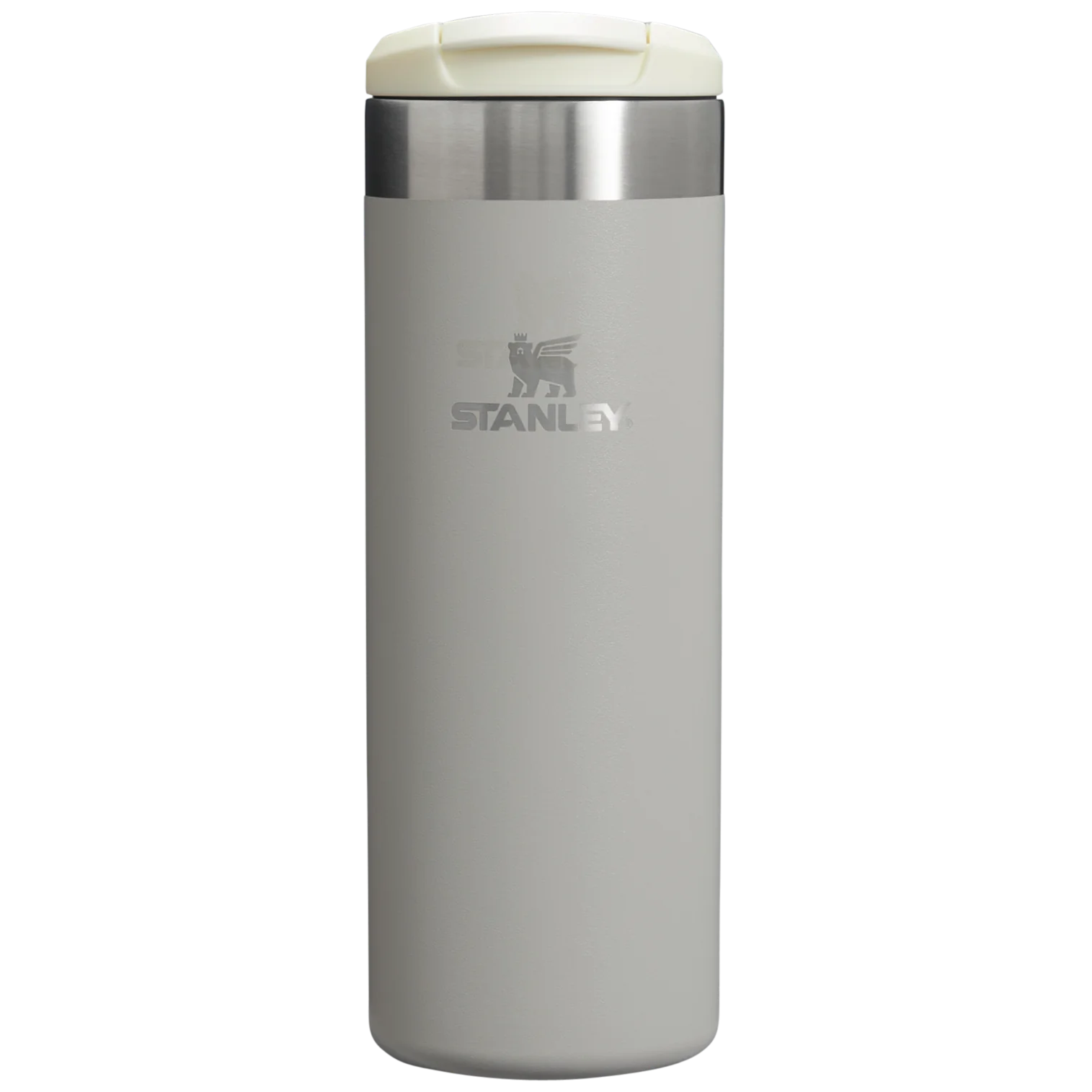 STANLEY