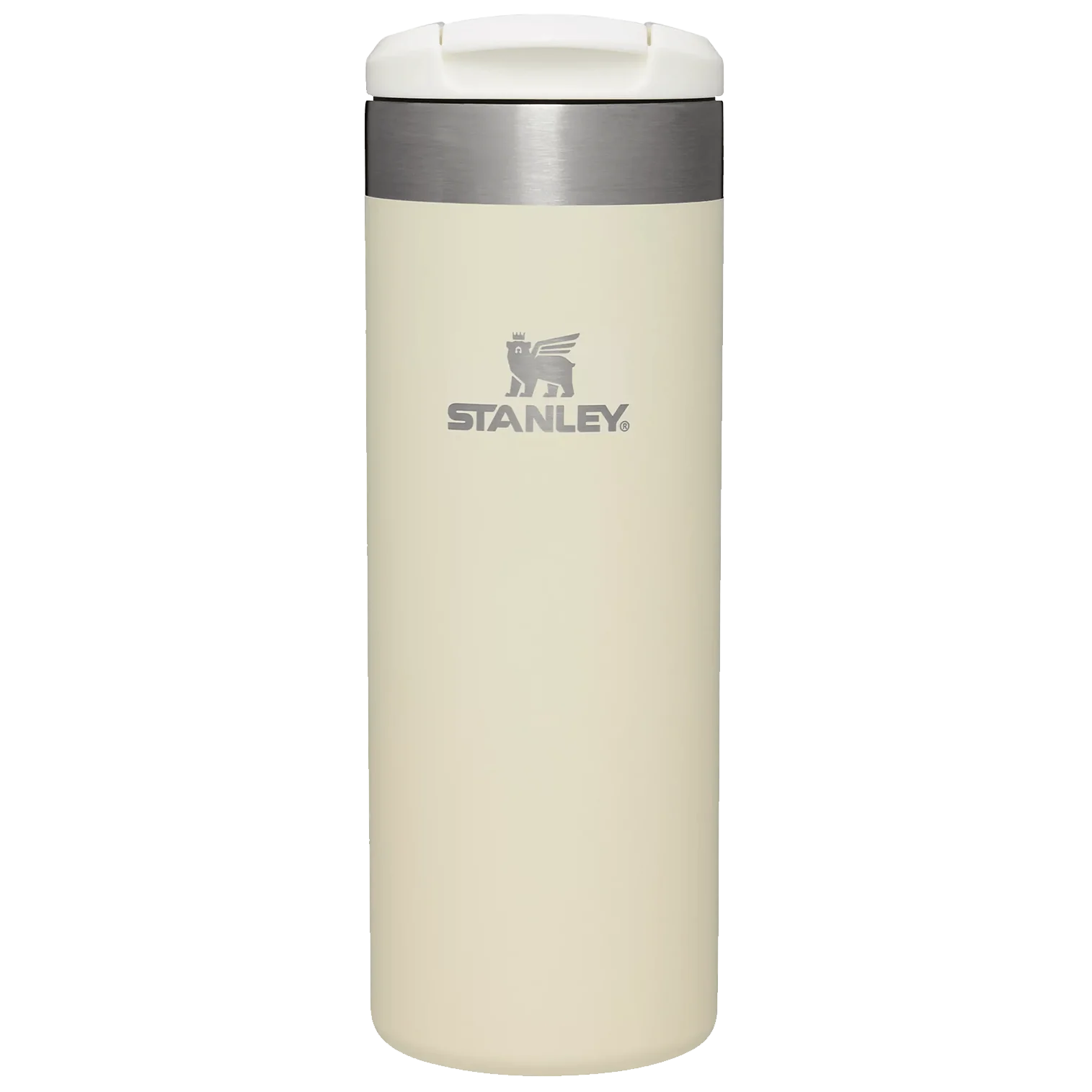 STANLEY®