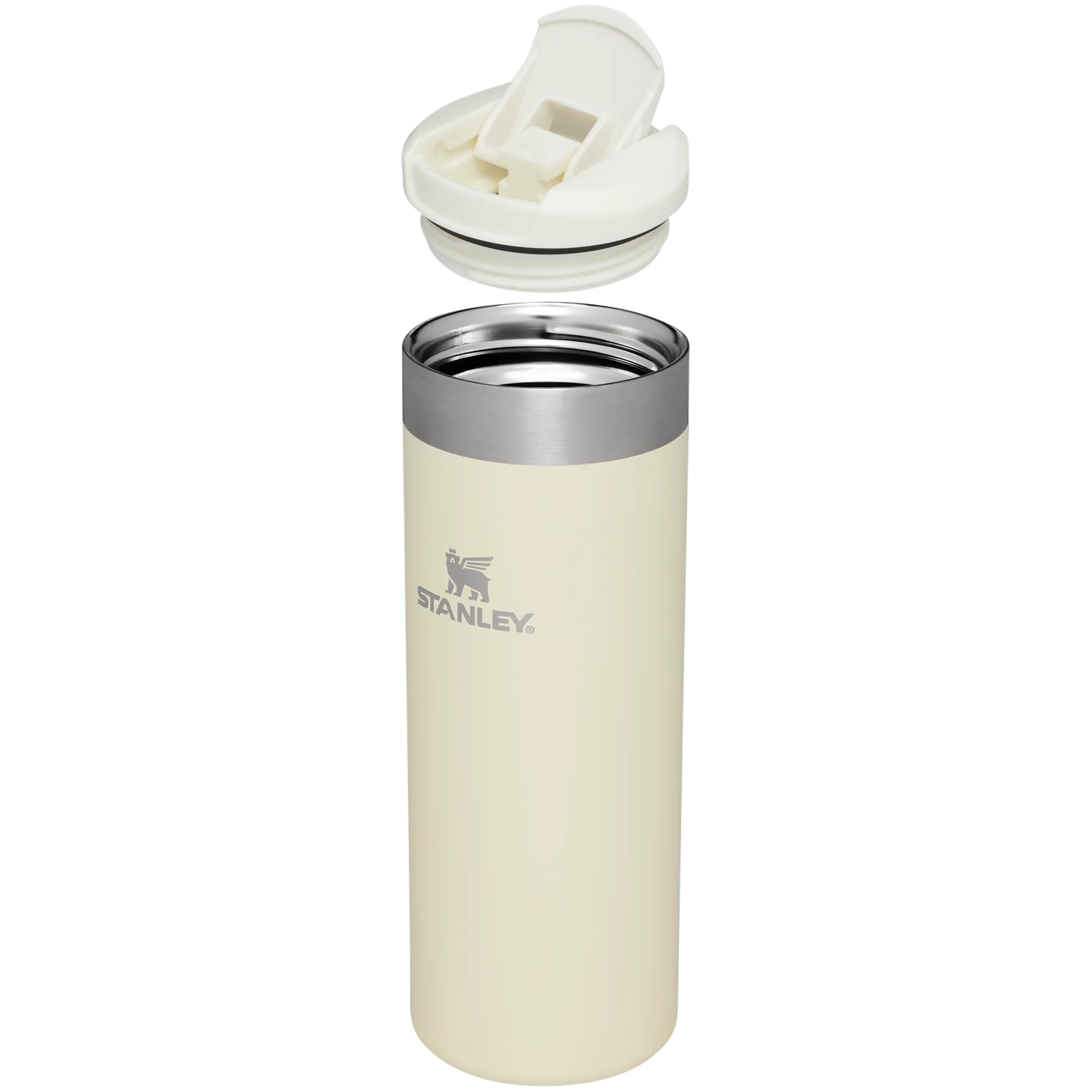 STANLEY®