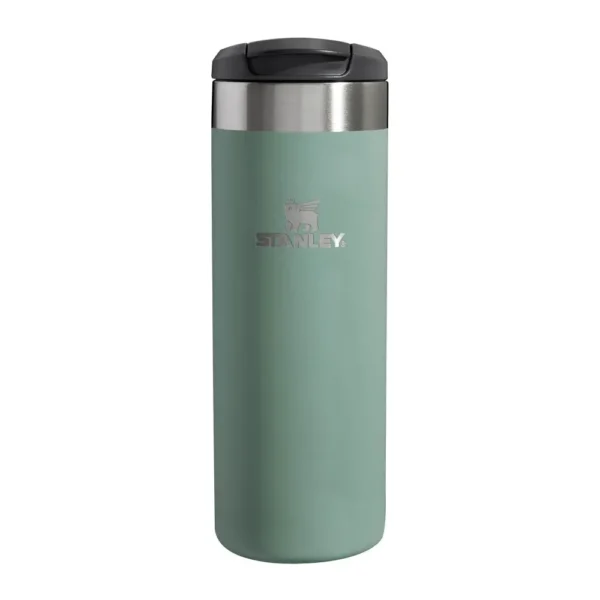 STANLEY