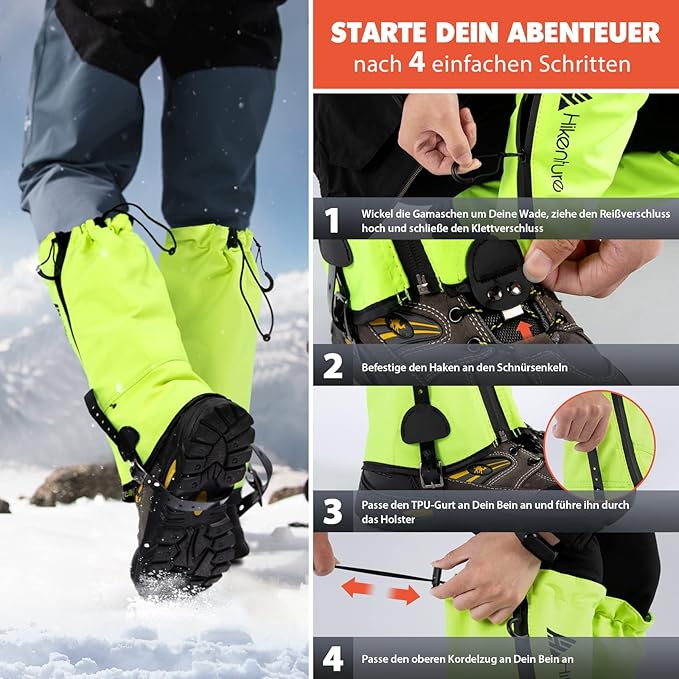 STARTE DEIN ABENTEUER
nach 4 einfachen Schritten

Hikenture

1 Wickel die Gamaschen um Deine Wade, ziehe den Reißverschluss hoch und schließe den Klettverschluss

2 Befestige den Haken an den Schnürsenkeln

3 Passe den TPU-Gurt an Dein Bein an und führe ihn durch das Holster

4 Passe den oberen Kordelzug an Dein Bein an