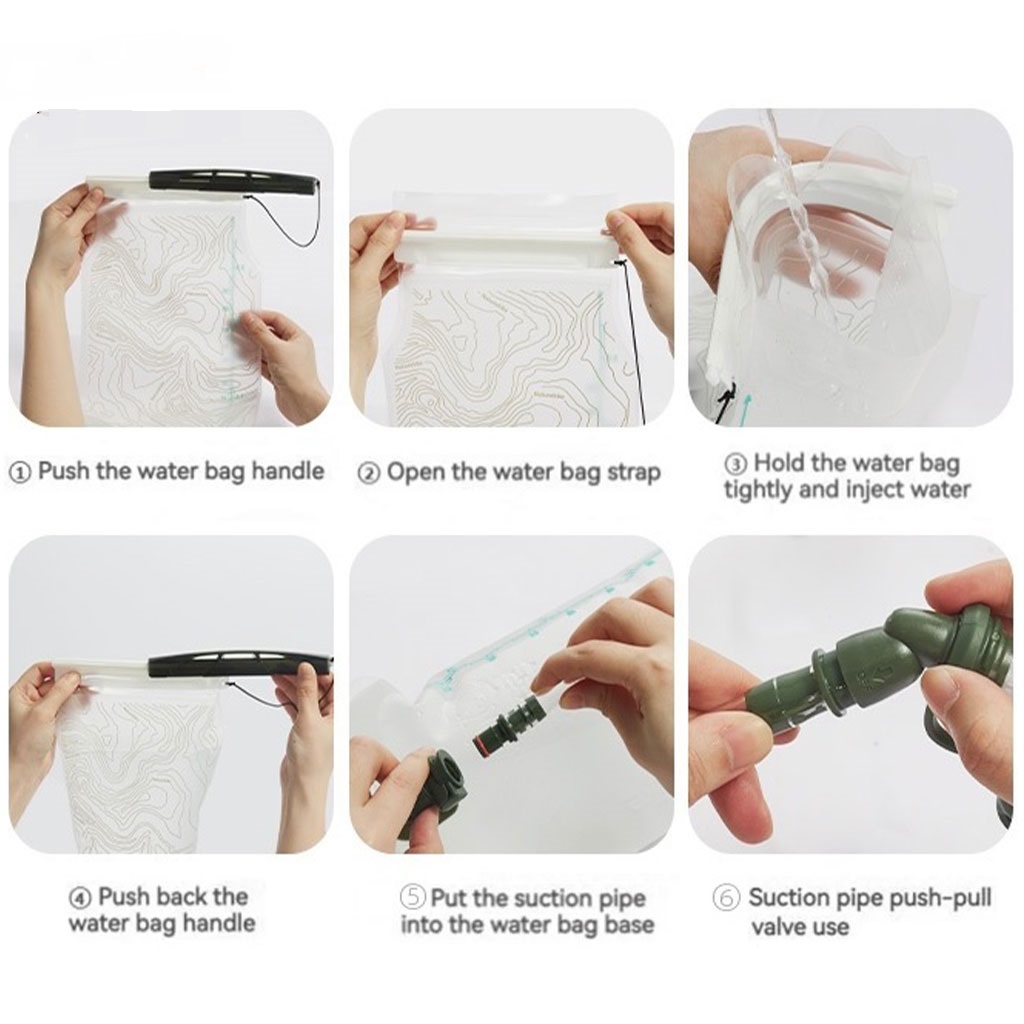 ① Push the water bag handle

② Open the water bag strap

③ Hold the water bag tightly and inject water

④ Push back the water bag handle

⑤ Put the suction pipe into the water bag base

⑥ Suction pipe push-pull valve use