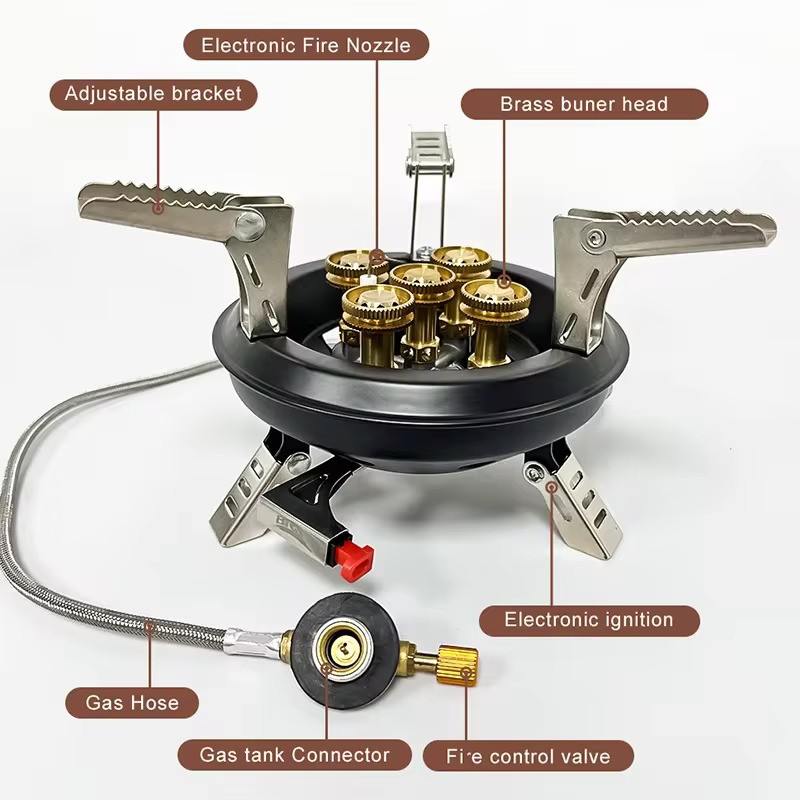 Electronic Fire Nozzle

Adjustable bracket

Brass buner head

Electronic ignition

Gas Hose

Gas tank Connector

Fire control valve