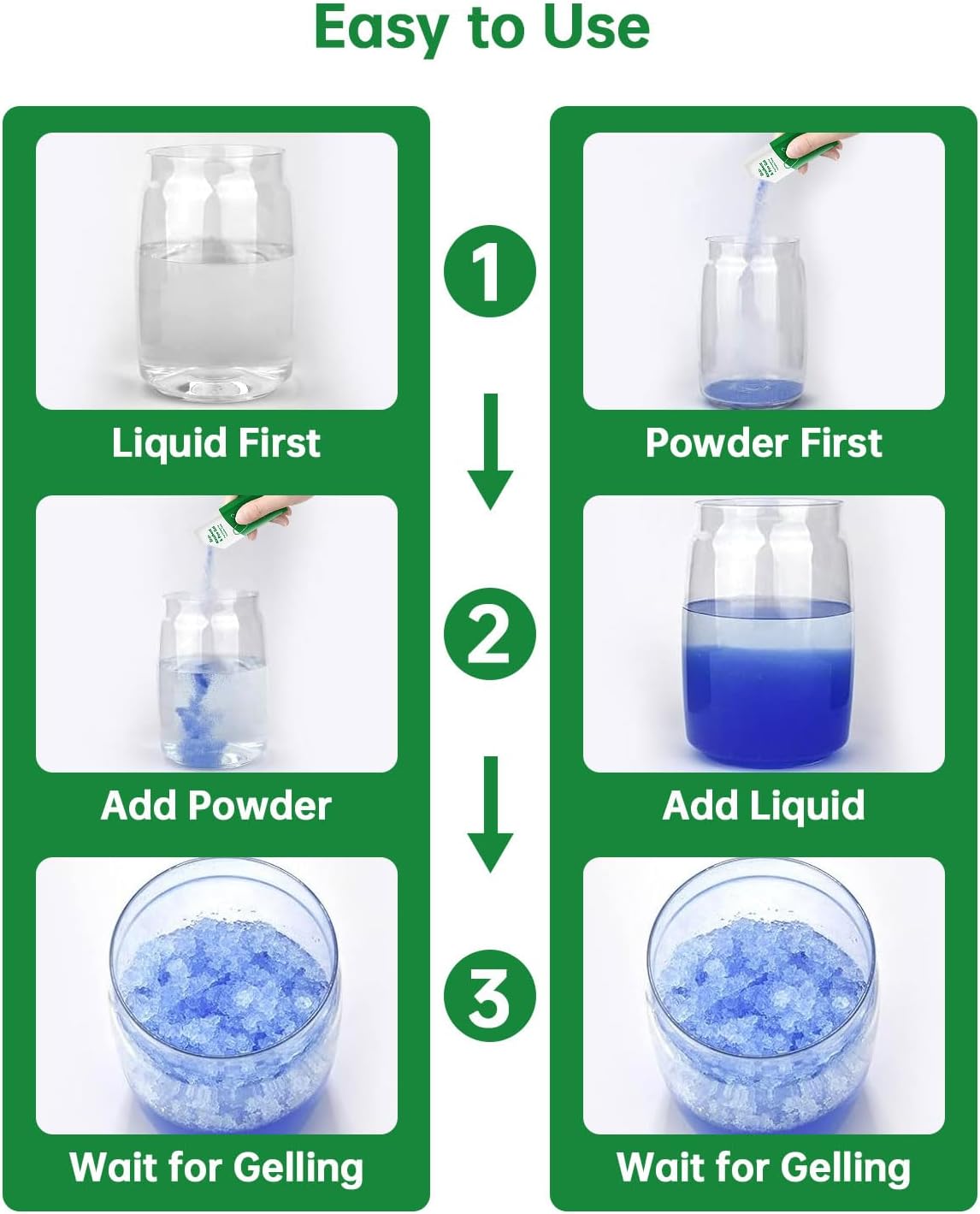 Easy to Use

Liquid First

Add Powder

Wait for Gelling

1

2

3

Powder First

Add Liquid

Wait for Gelling